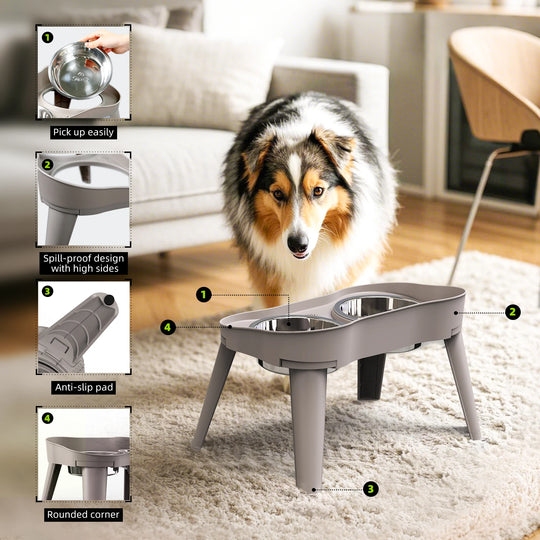 1
Pick up easily
2
Spill-proof design with high sides
3
Anti-slip pad
4
Rounded corner
1
2
4
3